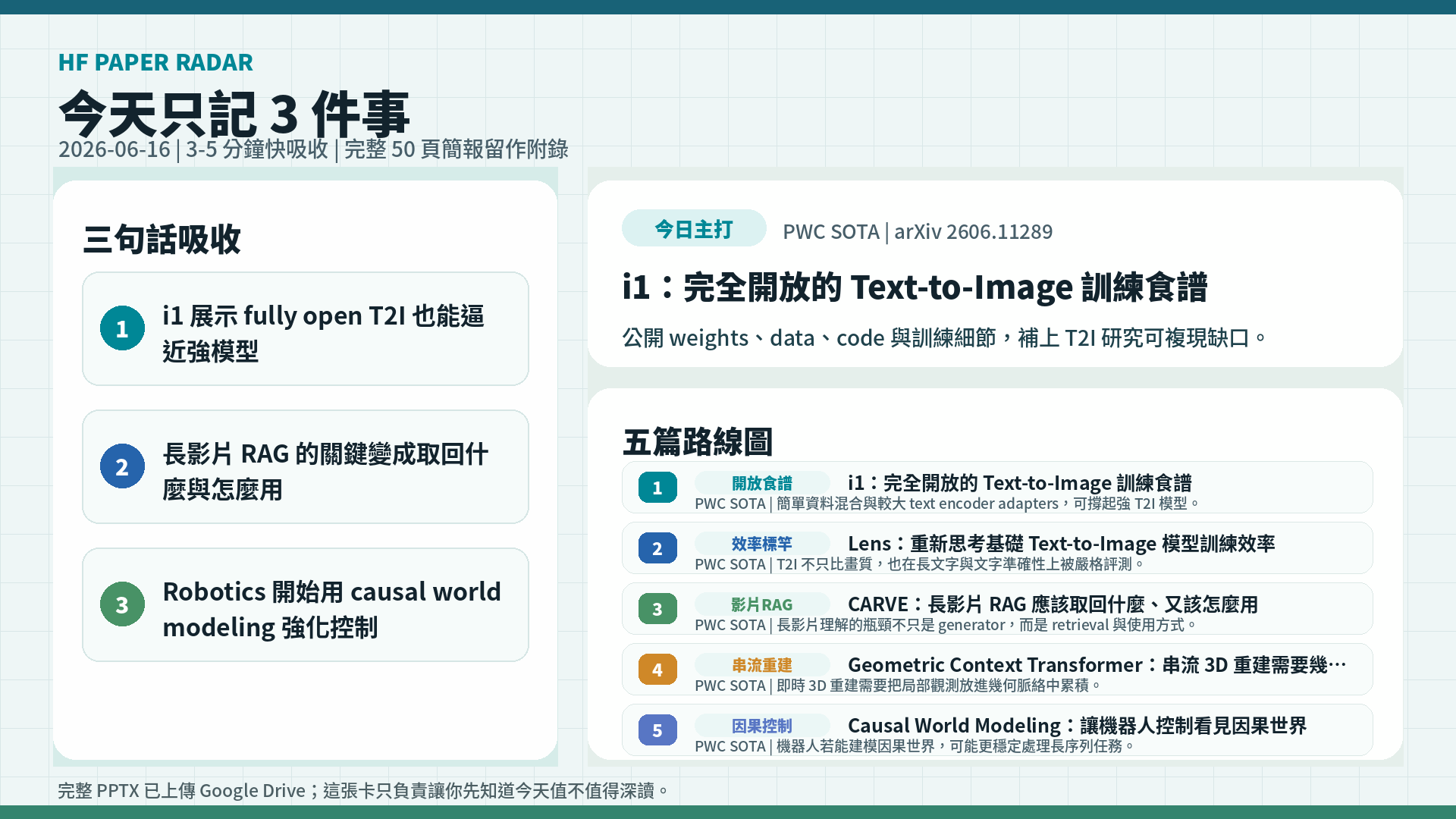 HF PAPER RADAR

今天只記 3 件事

2026-06-16 | 3-5 分鐘快吸收 | 完整 50 頁簡報留作附錄

三句話吸收

1 i1 展示 fully open T2I 也能逼近強模型

2 長影片 RAG 的關鍵變成取回什麼與怎麼用

3 Robotics 開始用 causal world modeling 強化控制

今日主打 PWC SOTA | arXiv 2606.11289

i1：完全開放的 Text-to-Image 訓練食譜

公開 weights、data、code 與訓練細節，補上 T2I 研究可複現缺口。

五篇路線圖

1 開放食譜 i1：完全開放的 Text-to-Image 訓練食譜
PWC SOTA | 簡單資料混合與較大 text encoder adapters，可撐起強 T2I 模型。

2 效率標竿 Lens：重新思考基礎 Text-to-Image 模型訓練效率
PWC SOTA | T2I 不只比畫質，也在長文字與文字準確性上被嚴格評測。

3 影片RAG CARVE：長影片 RAG 應該取回什麼、又該怎麼用
PWC SOTA | 長影片理解的瓶頸不只是 generator，而是 retrieval 與使用方式。

4 串流重建 Geometric Context Transformer：串流 3D 重建需要幾…
PWC SOTA | 即時 3D 重建需要把局部觀測放進幾何脈絡中累積。

5 因果控制 Causal World Modeling：讓機器人控制看見因果世界
PWC SOTA | 機器人若能建模因果世界，可能更穩定處理長序列任務。

完整 PPTX 已上傳 Google Drive；這張卡只負責讓你先知道今天值不值得深讀。