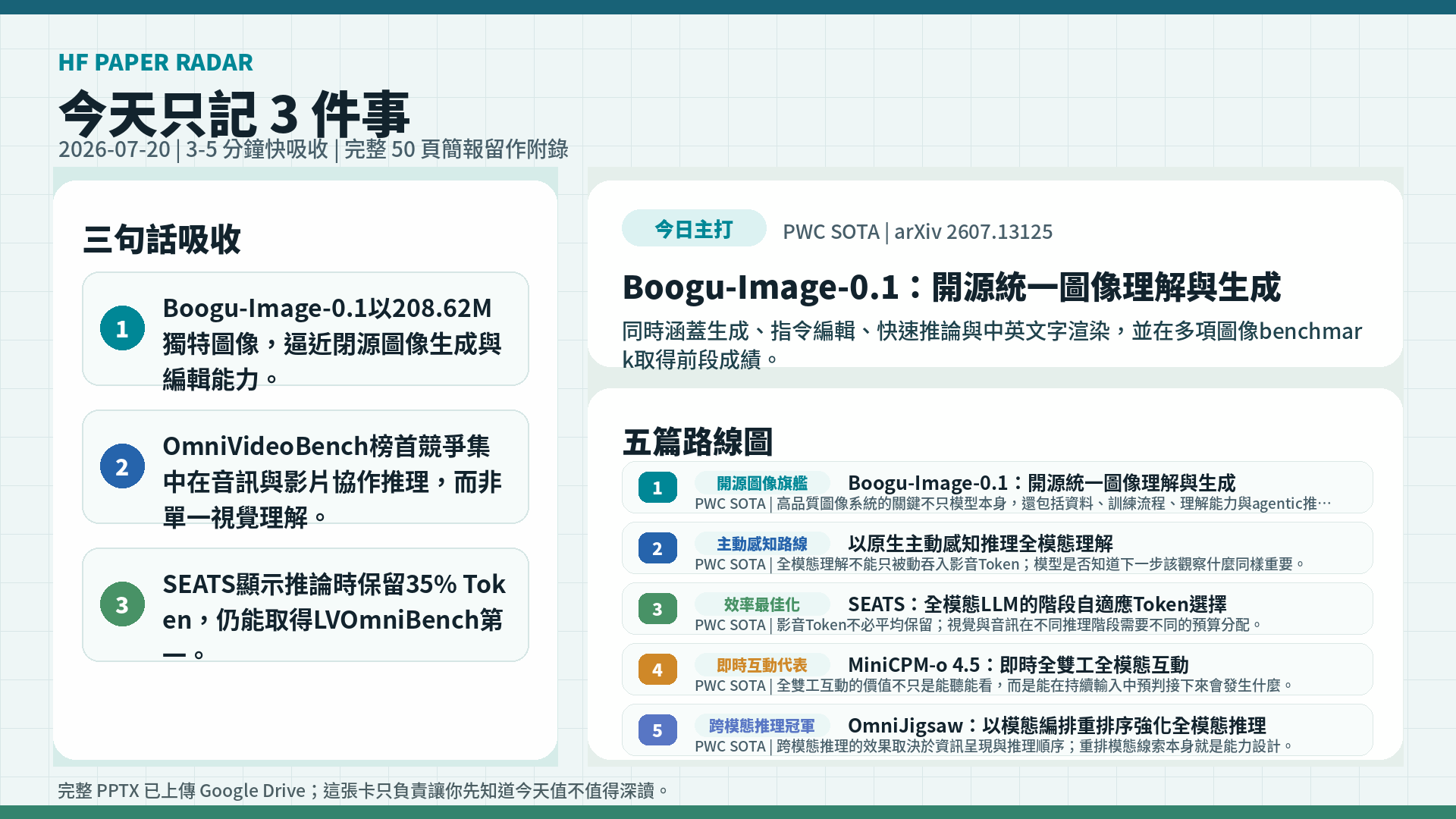 HF PAPER RADAR

今天只記 3 件事

2026-07-20 | 3-5 分鐘快吸收 | 完整 50 頁簡報留作附錄

三句話吸收

1 Boogu-Image-0.1以208.62M獨特圖像，逼近閉源圖像生成與編輯能力。

2 OmniVideoBench榜首競爭集中在音訊與影片協作推理，而非單一視覺理解。

3 SEATS顯示推論時保留35% Token，仍能取得LVOmniBench第一。

今日主打 PWC SOTA | arXiv 2607.13125

Boogu-Image-0.1：開源統一圖像理解與生成

同時涵蓋生成、指令編輯、快速推論與中英文字渲染，並在多項圖像benchmark取得前段成績。

五篇路線圖

1 開源圖像旗艦 Boogu-Image-0.1：開源統一圖像理解與生成
PWC SOTA | 高品質圖像系統的關鍵不只模型本身，還包括資料、訓練流程、理解能力與agentic推…

2 主動感知路線 以原生主動感知推理全模態理解
PWC SOTA | 全模態理解不能只被動吞入影音Token；模型是否知道下一步該觀察什麼同樣重要。

3 效率最佳化 SEATS：全模態LLM的階段自適應Token選擇
PWC SOTA | 影音Token不必平均保留；視覺與音訊在不同推理階段需要不同的預算分配。

4 即時互動代表 MiniCPM-o 4.5：即時全雙工全模態互動
PWC SOTA | 全雙工互動的價值不只是能聽能看，而是能在持續輸入中預判接下來會發生什麼。

5 跨模態推理冠軍 OmniJigsaw：以模態編排重排序強化全模態推理
PWC SOTA | 跨模態推理的效果取決於資訊呈現與推理順序；重排模態線索本身就是能力設計。

完整 PPTX 已上傳 Google Drive；這張卡只負責讓你先知道今天值不值得深讀。